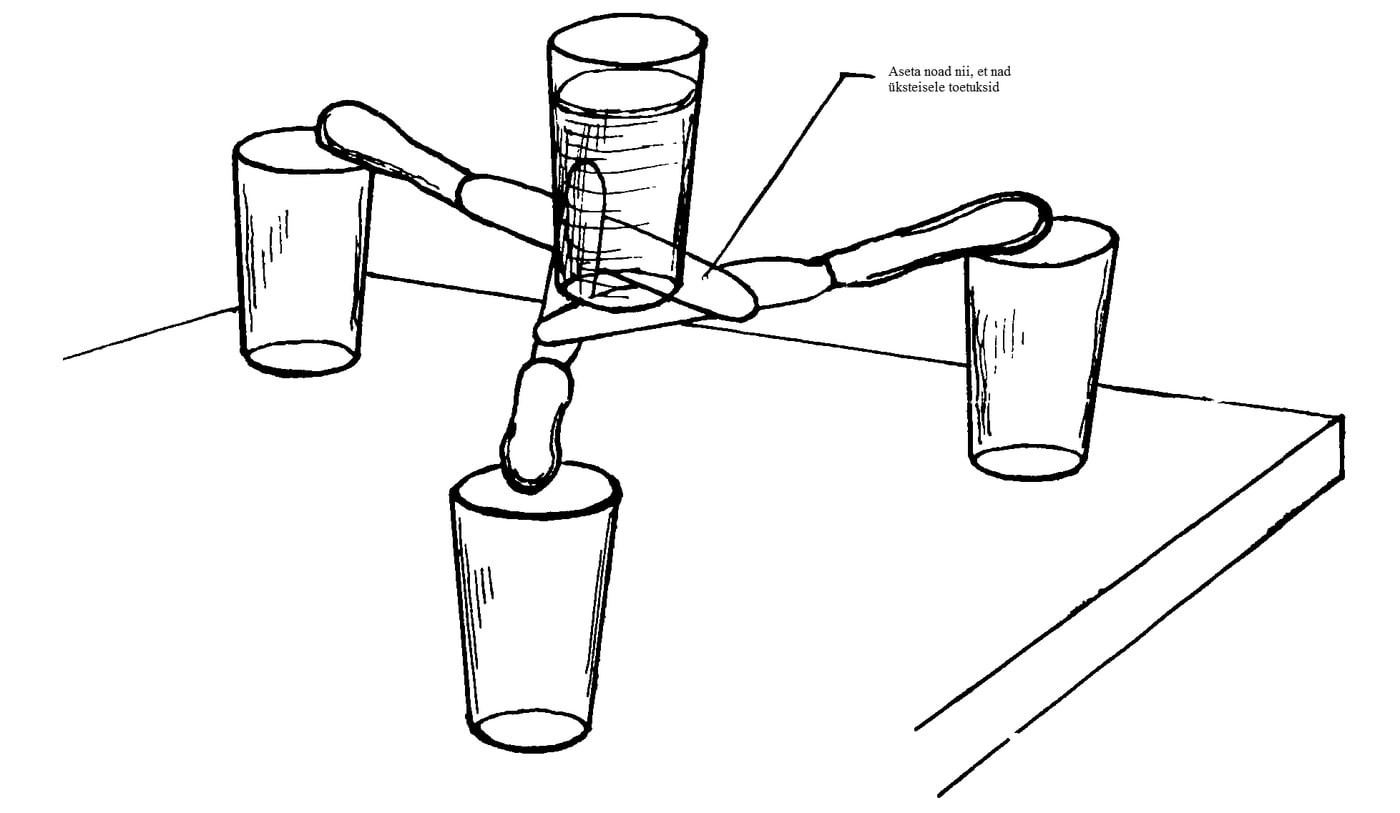 Aseta noad nii, et nad üksteisele toetuksid