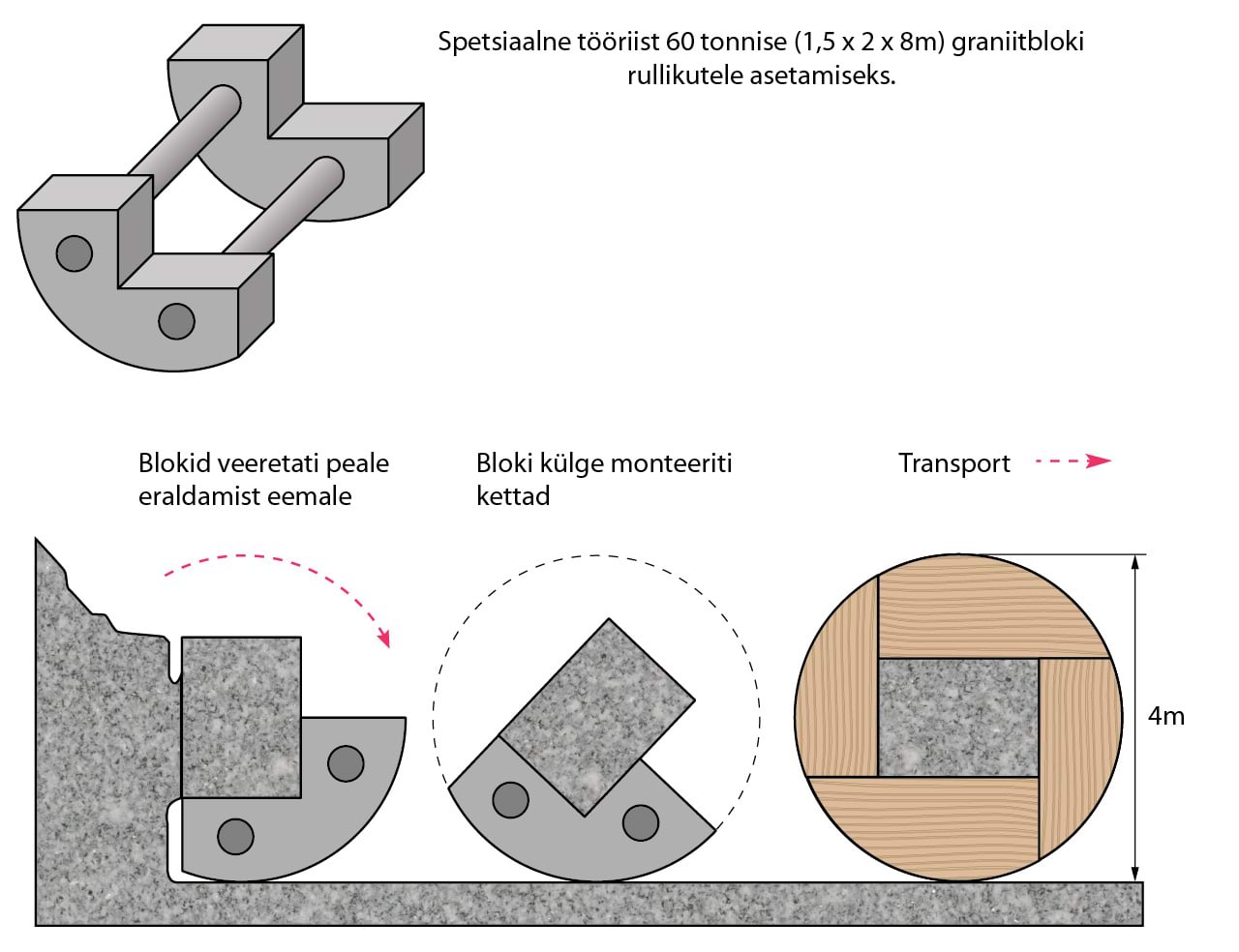 Spetsiaalne tööriist 60 tonnise (1,5 x 2 x 8m) graniitbloki rullikutele asetamiseks.

Blokid veeretati peale eraldamist eemale

Bloki külge monteeriti kettad

Transport

4m