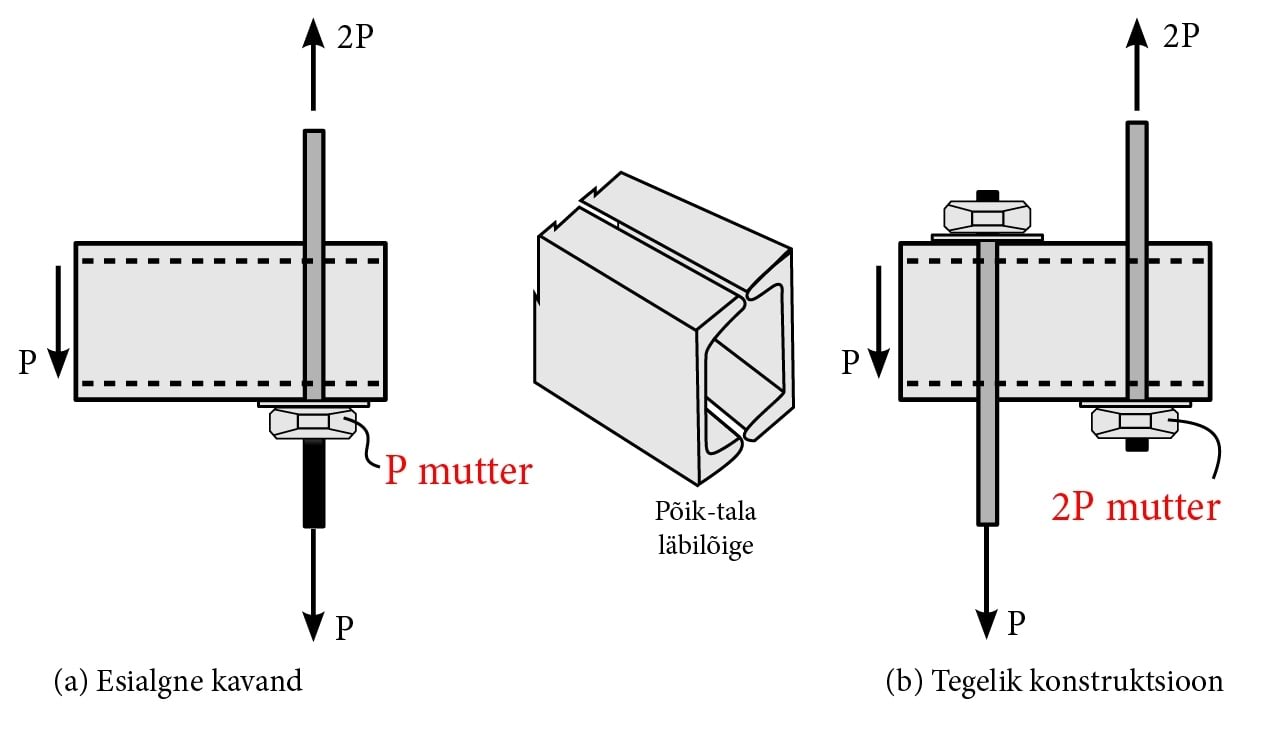 2P

P

P mutter

P

(a) Esialgne kavand

Põik-tala läbilõige

2P

P

2P mutter

P

(b) Tegelik konstruktsioon