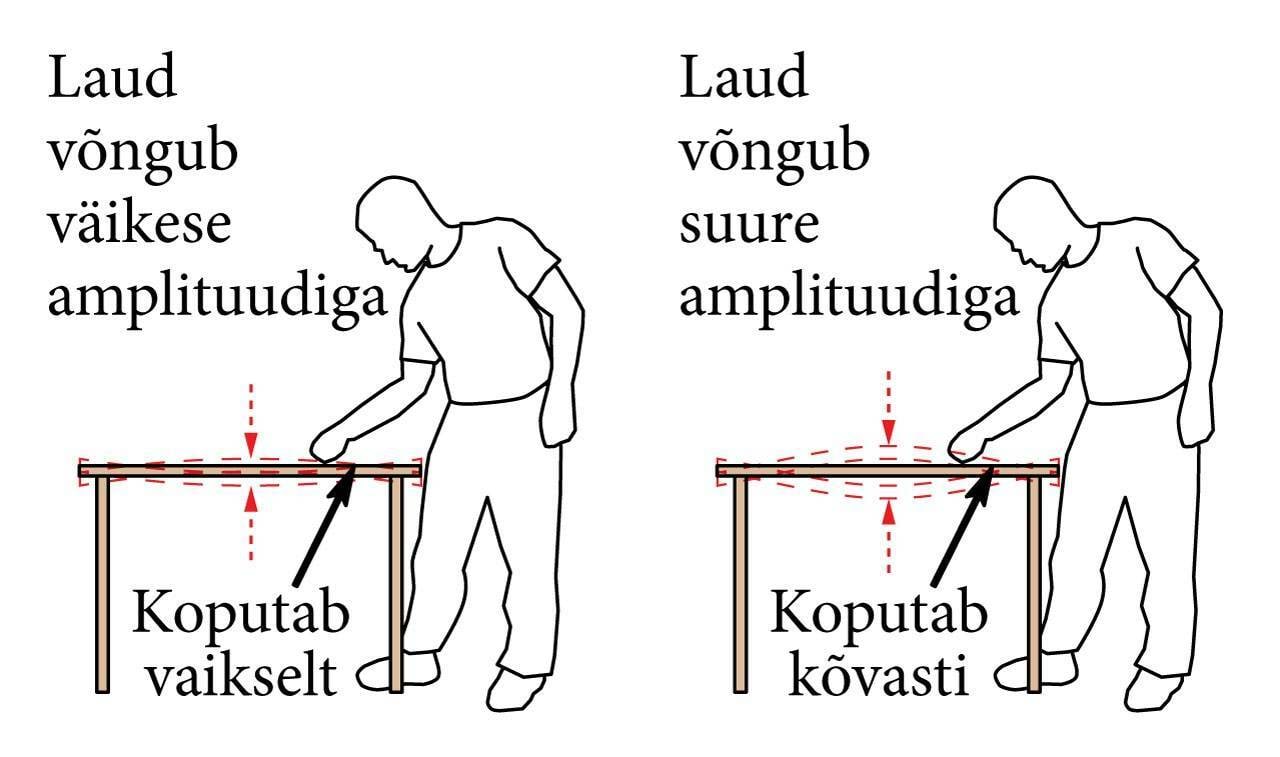 Laud võngub väikese amplituudiga

Koputab vaikselt

Laud võngub suure amplituudiga

Koputab kõvasti